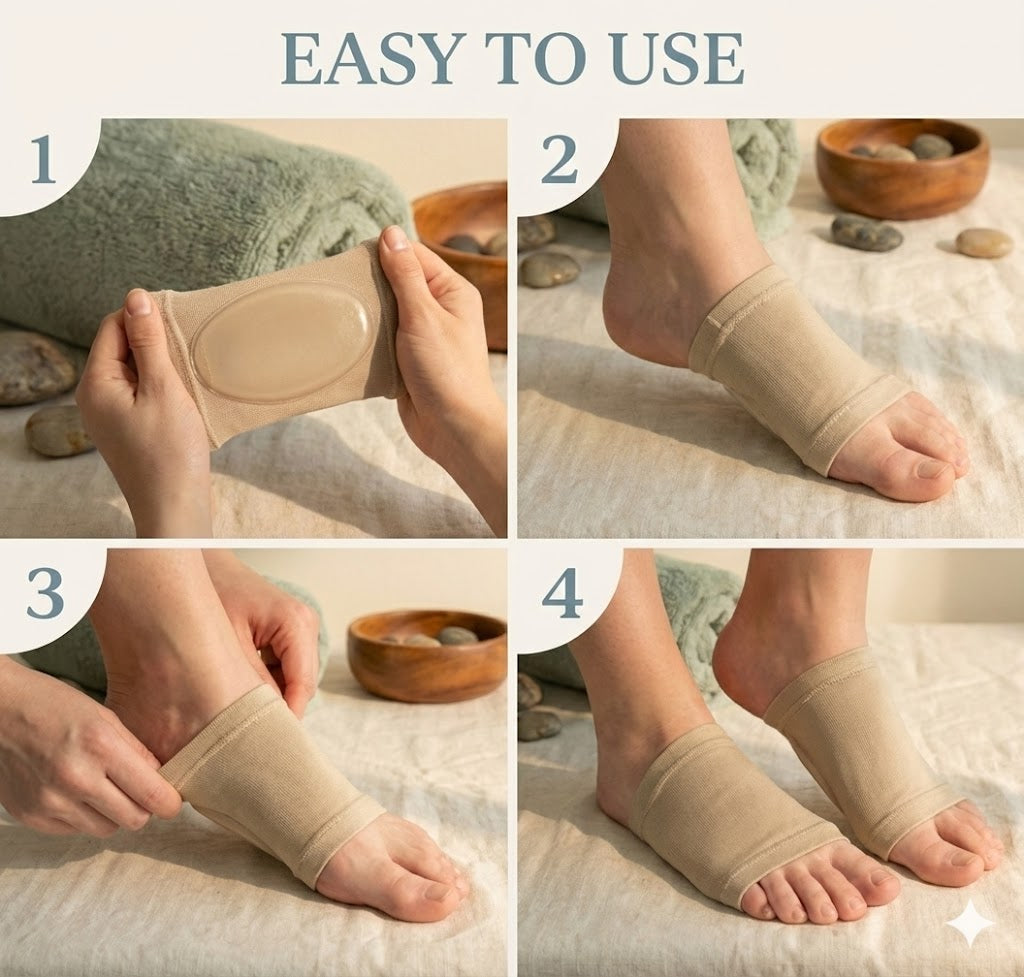 EASY TO USE

1

2

3

4