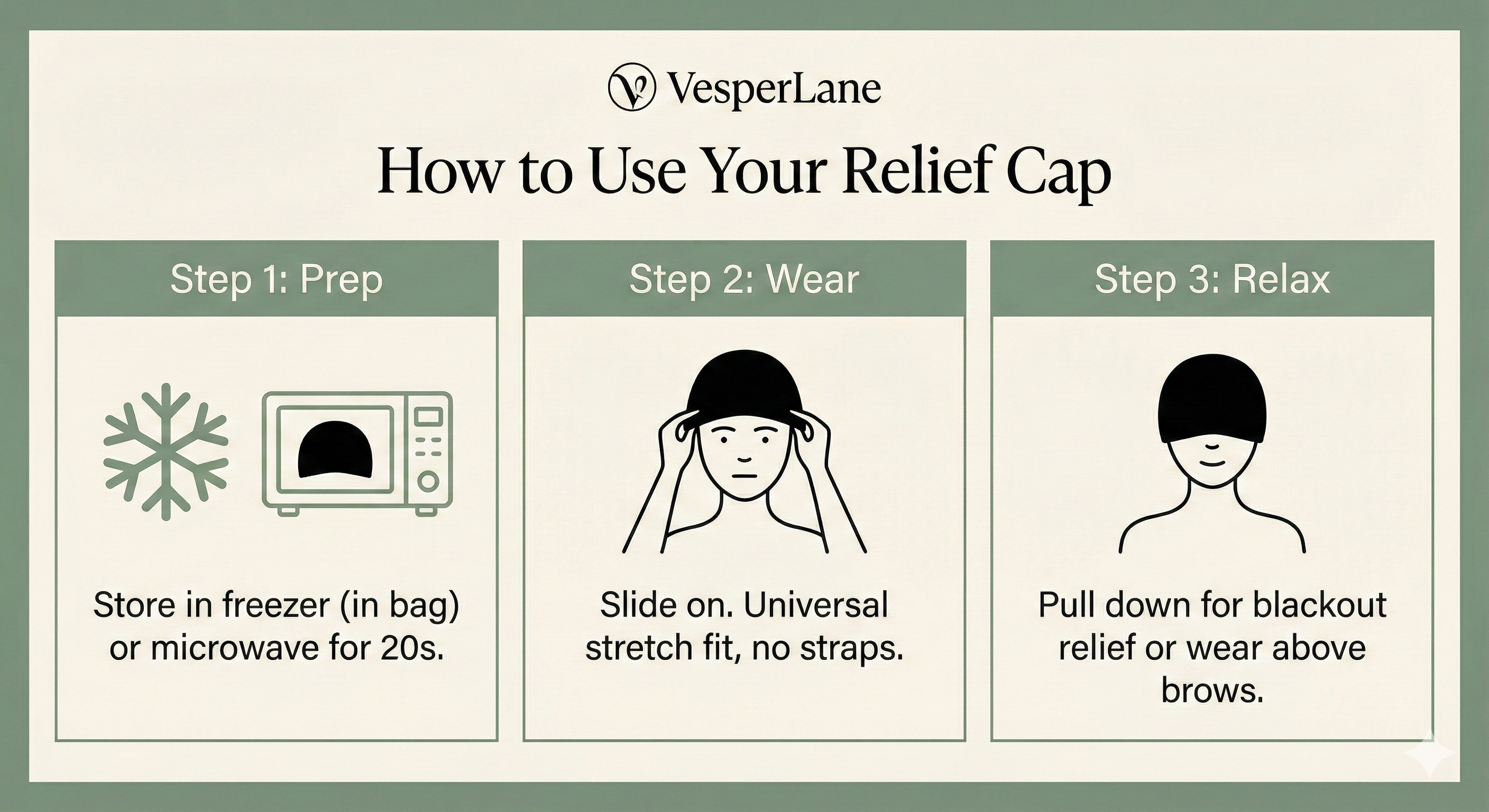 VesperLane

How to Use Your Relief Cap

Step 1: Prep

Store in freezer (in bag) or microwave for 20s.

Step 2: Wear

Slide on. Universal stretch fit, no straps.

Step 3: Relax

Pull down for blackout relief or wear above brows.